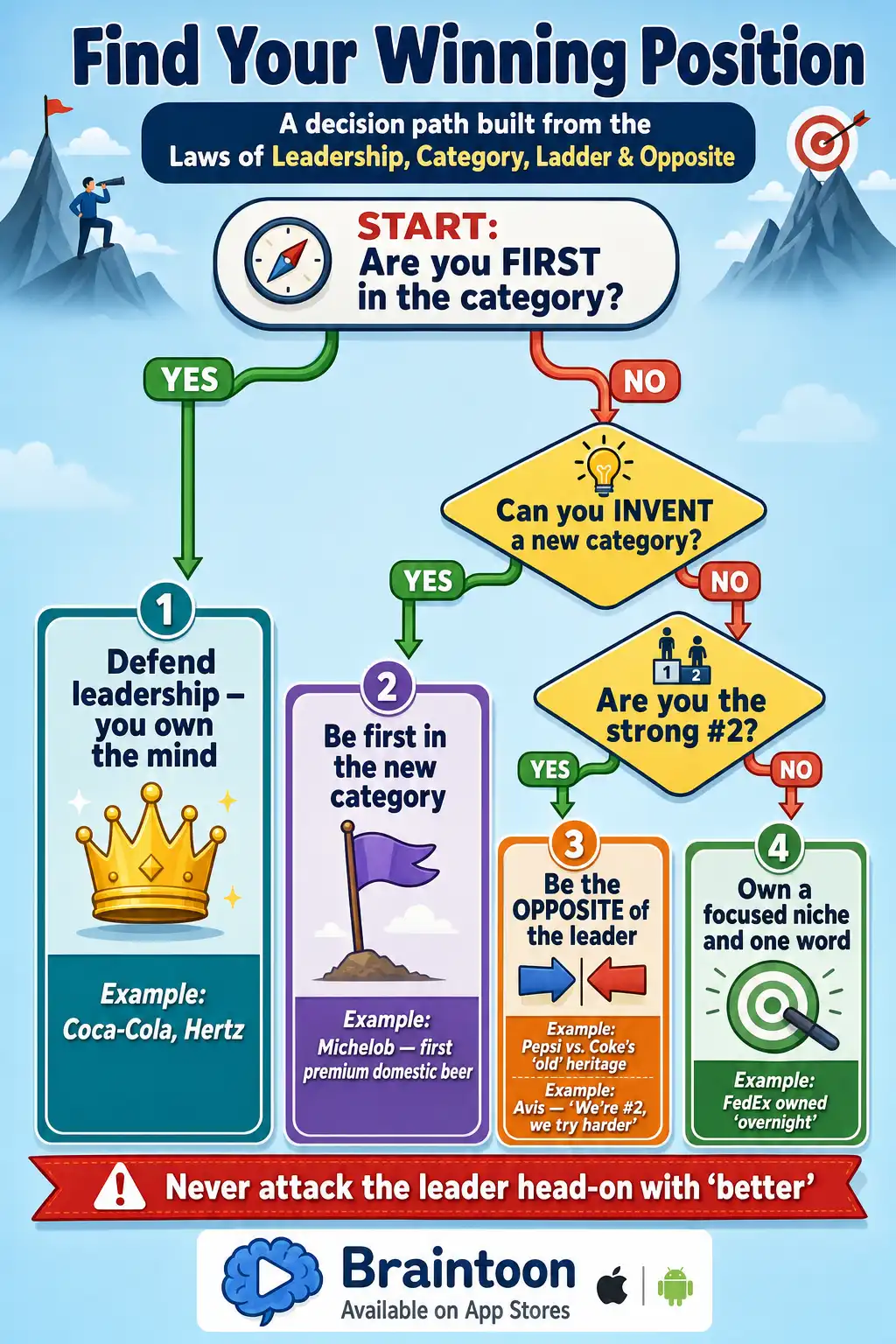 Find Your Winning Position

A decision path built from the Laws of Leadership, Category, Ladder & Opposite

START: Are you FIRST in the category?

YES

NO

Can you INVENT a new category?

YES

NO

1 2

Are you the strong #2?

YES

NO

1
Defend leadership – you own the mind
Example: Coca-Cola, Hertz

2
Be first in the new category
Example: Michelob — first premium domestic beer

3
Be the OPPOSITE of the leader
Example: Pepsi vs. Coke's 'old' heritage
Example: Avis — 'We're #2, we try harder'

4
Own a focused niche and one word
Example: FedEx owned 'overnight'

Never attack the leader head-on with 'better'

Braintoon
Available on App Stores